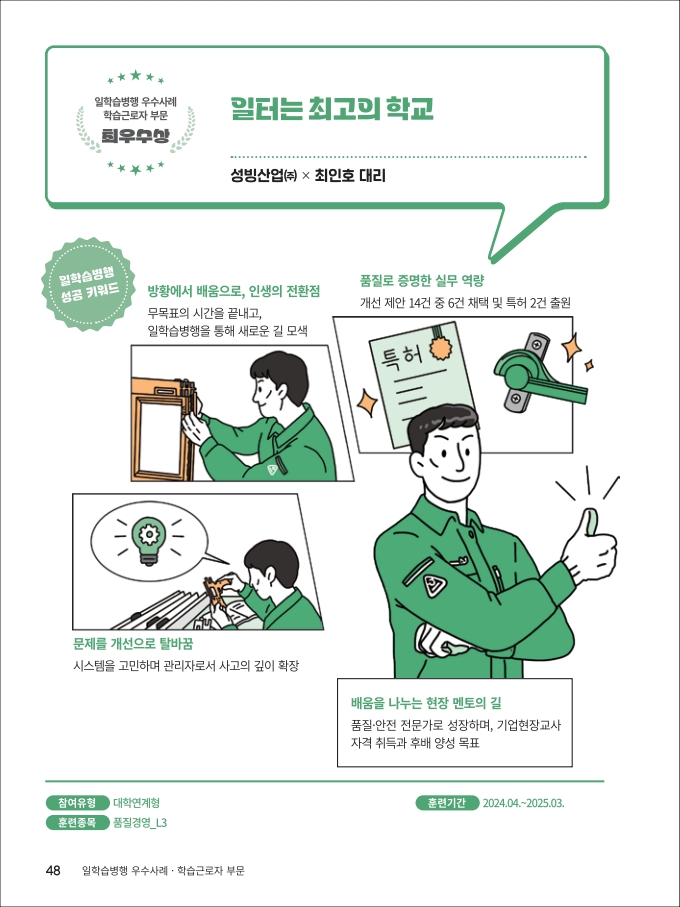 일학습병행 우수사례
학습근로자 부문
최우수상

일터는 최고의 학교

성빙산업㈜ × 최인호 대리

일학습병행 성공 키워드

방황에서 배움으로, 인생의 전환점
무목표의 시간을 끝내고, 일학습병행을 통해 새로운 길 모색

품질로 증명한 실무 역량
개선 제안 14건 중 6건 채택 및 특허 2건 출원

특허

문제를 개선으로 탈바꿈
시스템을 고민하며 관리자로서 사고의 깊이 확장

배움을 나누는 현장 멘토의 길
품질·안전 전문가로 성장하며, 기업현장교사 자격 취득과 후배 양성 목표

참여유형 대학연계형
훈련종목 품질경영_L3
훈련기간 2024.04.~2025.03.

48 일학습병행 우수사례 · 학습근로자 부문